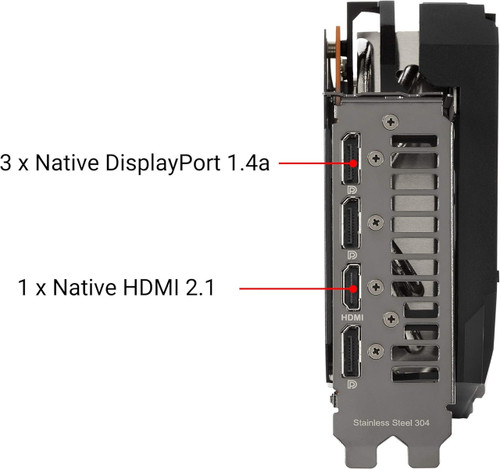 3 x Native DisplayPort 1.4a

1 x Native HDMI 2.1

HDMI

Stainless Steel 304