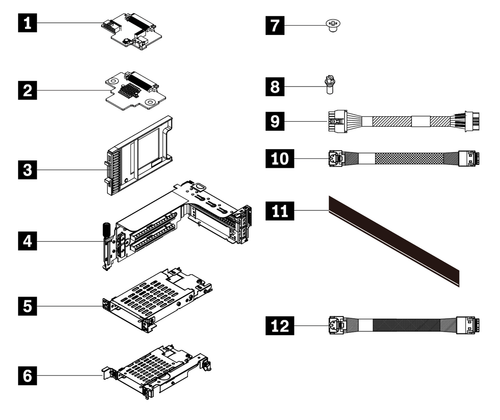 1
2
3
4
5
6
7
8
9
10
11
12