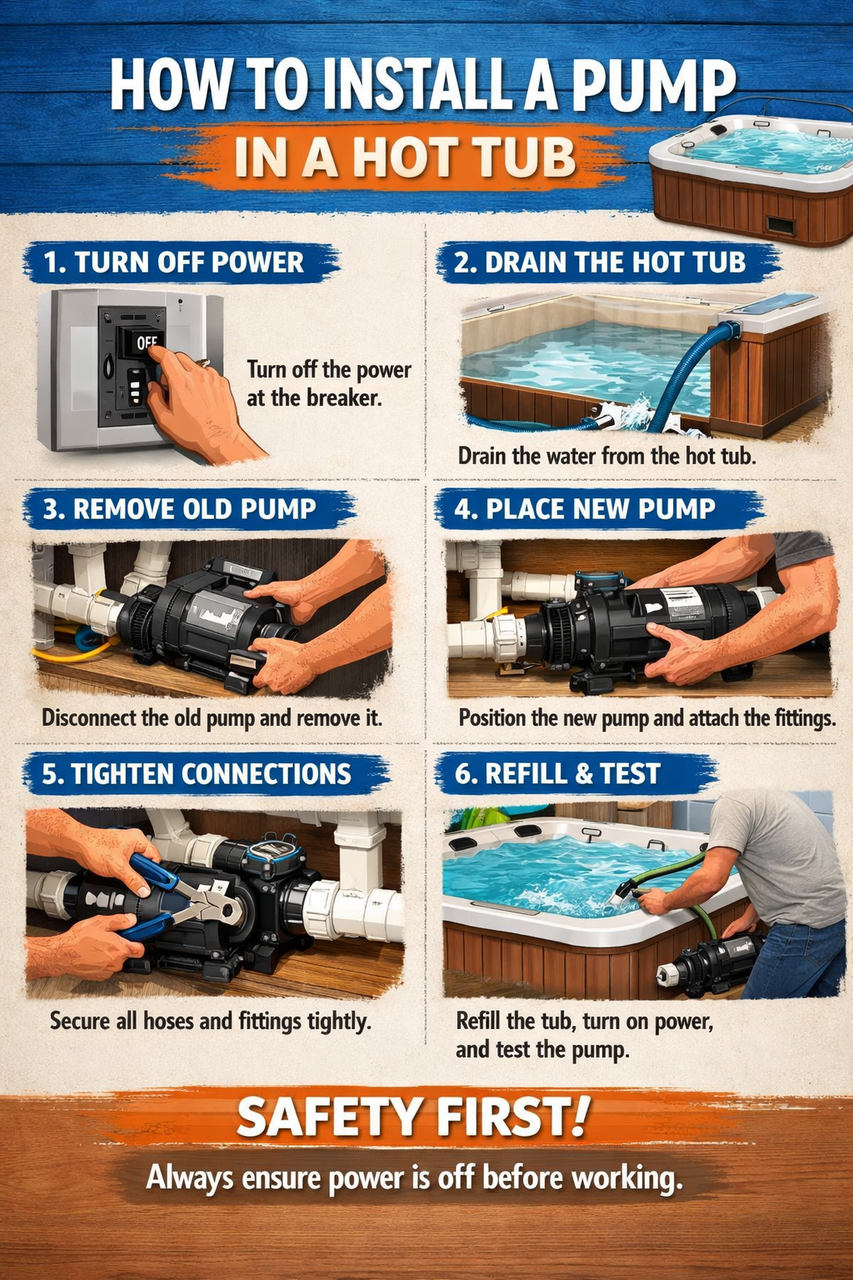 HOW TO INSTALL A PUMP
IN A HOT TUB

1. TURN OFF POWER

OFF

Turn off the power at the breaker.

2. DRAIN THE HOT TUB

Drain the water from the hot tub.

3. REMOVE OLD PUMP

Disconnect the old pump and remove it.

4. PLACE NEW PUMP

Position the new pump and attach the fittings.

5. TIGHTEN CONNECTIONS

Secure all hoses and fittings tightly.

6. REFILL & TEST

Refill the tub, turn on power, and test the pump.

SAFETY FIRST!
Always ensure power is off before working.