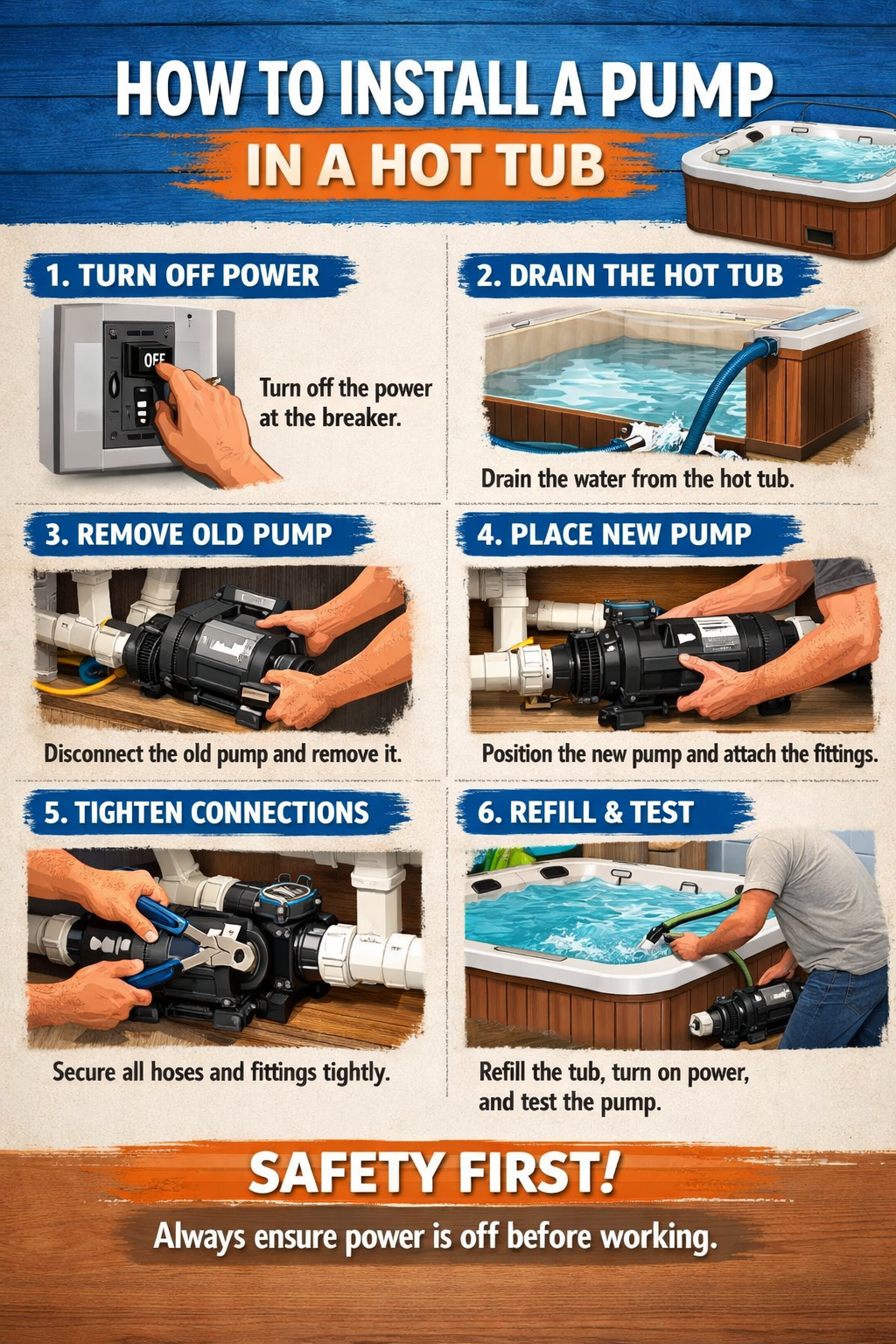 HOW TO INSTALL A PUMP
IN A HOT TUB

1. TURN OFF POWER

OFF

Turn off the power at the breaker.

2. DRAIN THE HOT TUB

Drain the water from the hot tub.

3. REMOVE OLD PUMP

Disconnect the old pump and remove it.

4. PLACE NEW PUMP

Position the new pump and attach the fittings.

5. TIGHTEN CONNECTIONS

Secure all hoses and fittings tightly.

6. REFILL & TEST

Refill the tub, turn on power, and test the pump.

SAFETY FIRST!
Always ensure power is off before working.