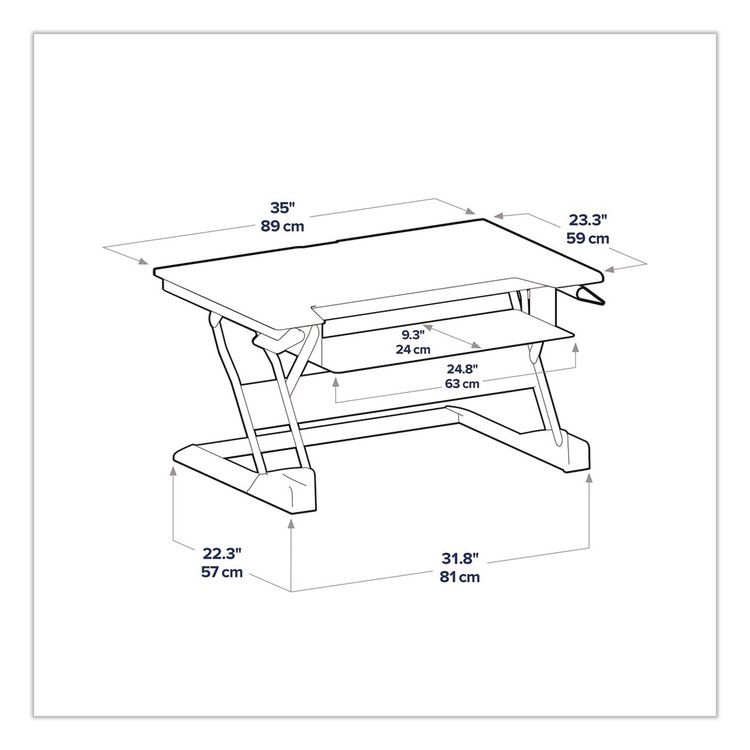 35"
89 cm

23.3"
59 cm

9.3"
24 cm

24.8"
63 cm

22.3"
57 cm

31.8"
81 cm