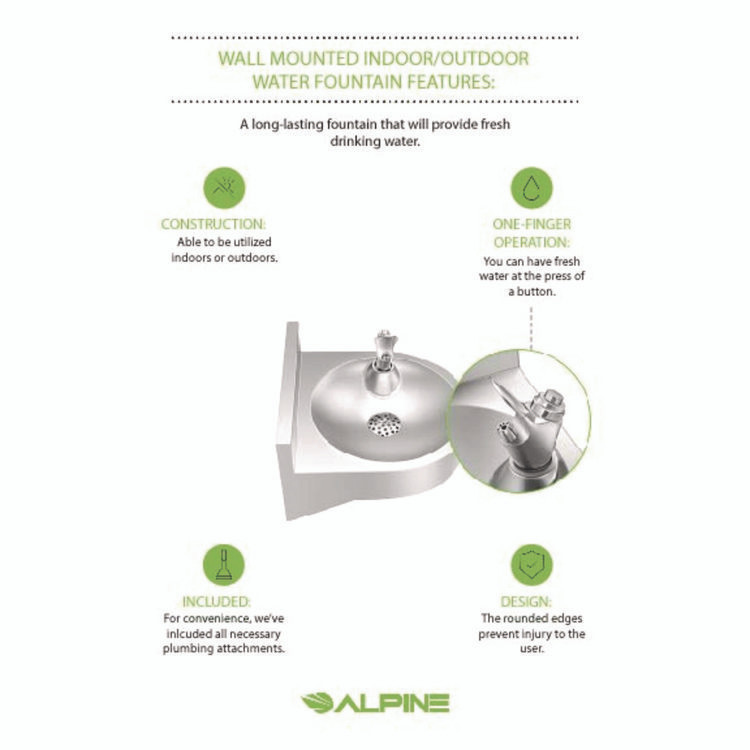 WALL MOUNTED INDOOR/OUTDOOR WATER FOUNTAIN FEATURES:

A long-lasting fountain that will provide fresh drinking water.

CONSTRUCTION:
Able to be utilized indoors or outdoors.

ONE-FINGER OPERATION:
You can have fresh water at the press of a button.

INCLUDED:
For convenience, we've inlcuded all necessary plumbing attachments.

DESIGN:
The rounded edges prevent injury to the user.

ALPINE