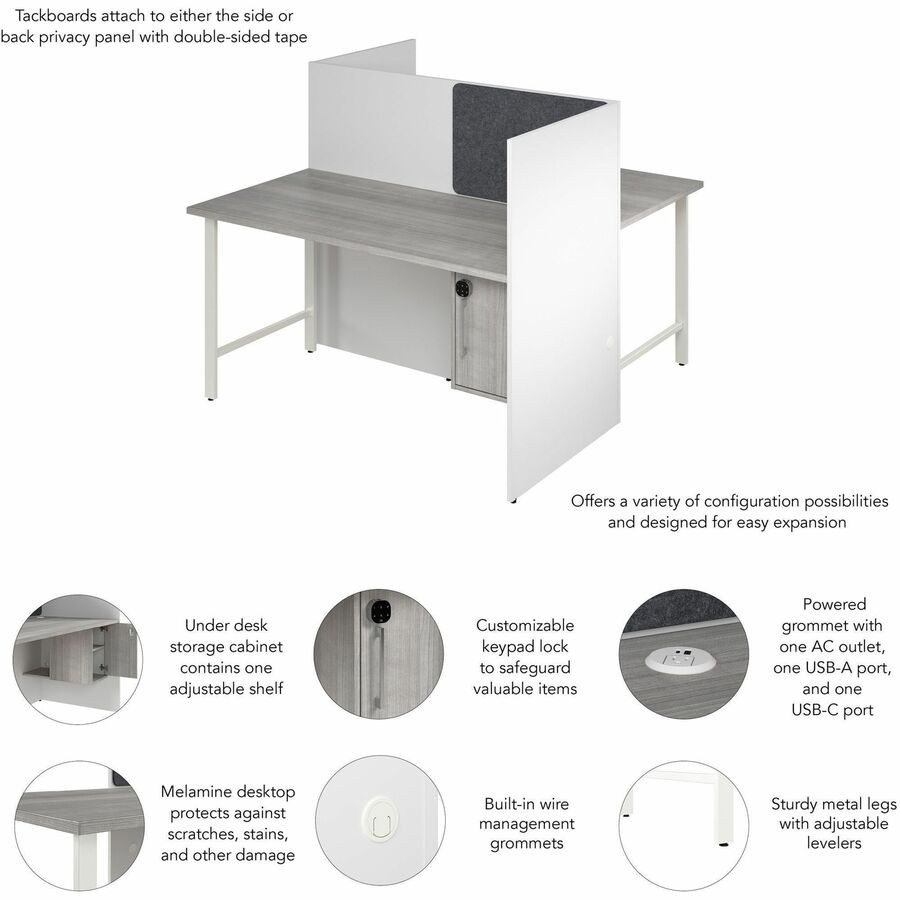 Tackboards attach to either the side or back privacy panel with double-sided tape

Offers a variety of configuration possibilities and designed for easy expansion

Under desk storage cabinet contains one adjustable shelf

Customizable keypad lock to safeguard valuable items

Powered grommet with one AC outlet, one USB-A port, and one USB-C port

Melamine desktop protects against scratches, stains, and other damage

Built-in wire management grommets

Sturdy metal legs with adjustable levelers