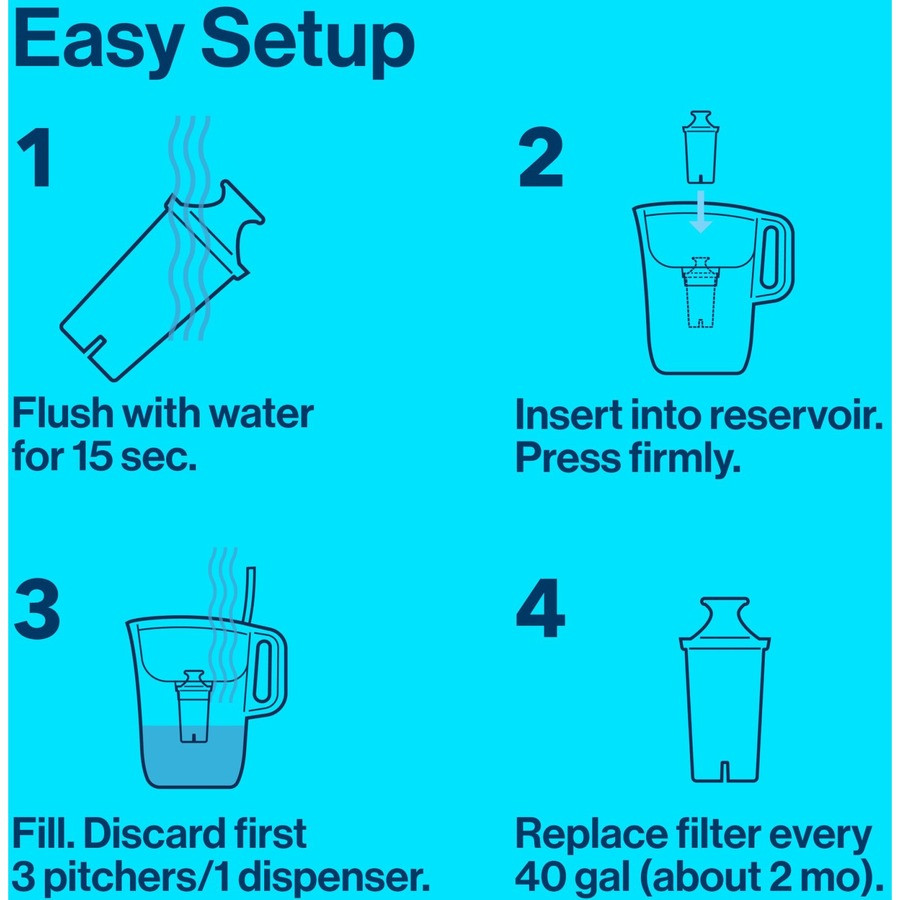 Easy Setup

1

Flush with water for 15 sec.

2

Insert into reservoir. Press firmly.

3

Fill. Discard first 3 pitchers/1 dispenser.

4

Replace filter every 40 gal (about 2 mo).