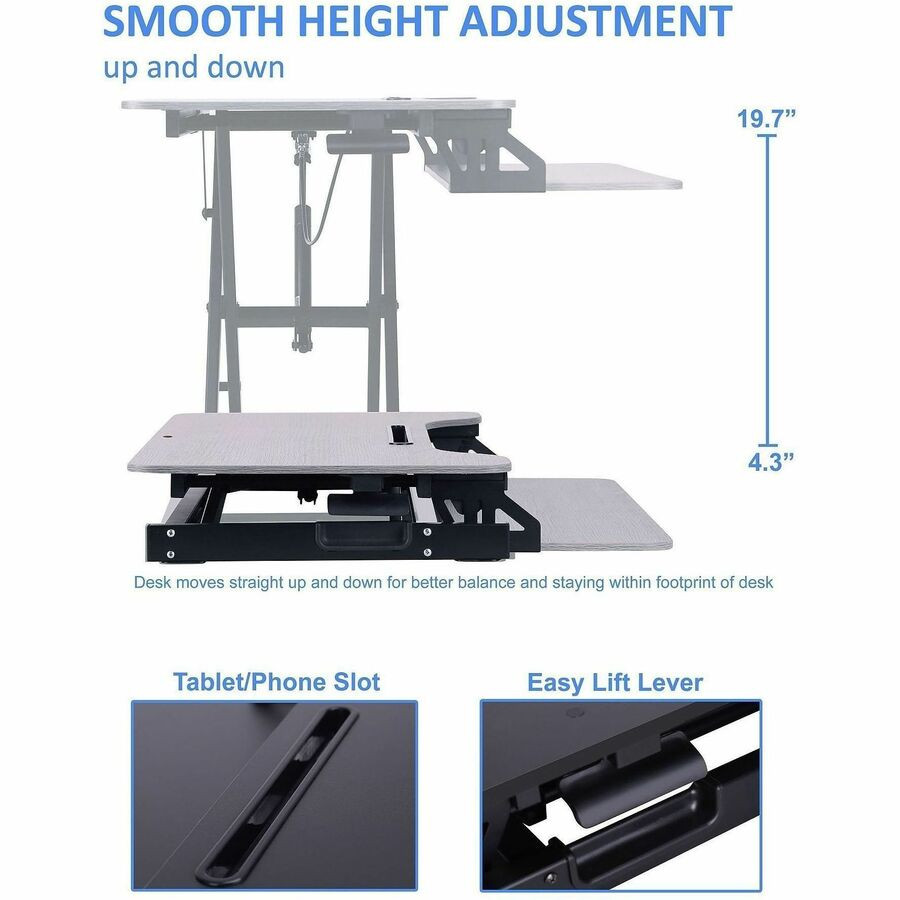 SMOOTH HEIGHT ADJUSTMENT
up and down

19.7”

4.3”

Desk moves straight up and down for better balance and staying within footprint of desk

Tablet/Phone Slot

Easy Lift Lever