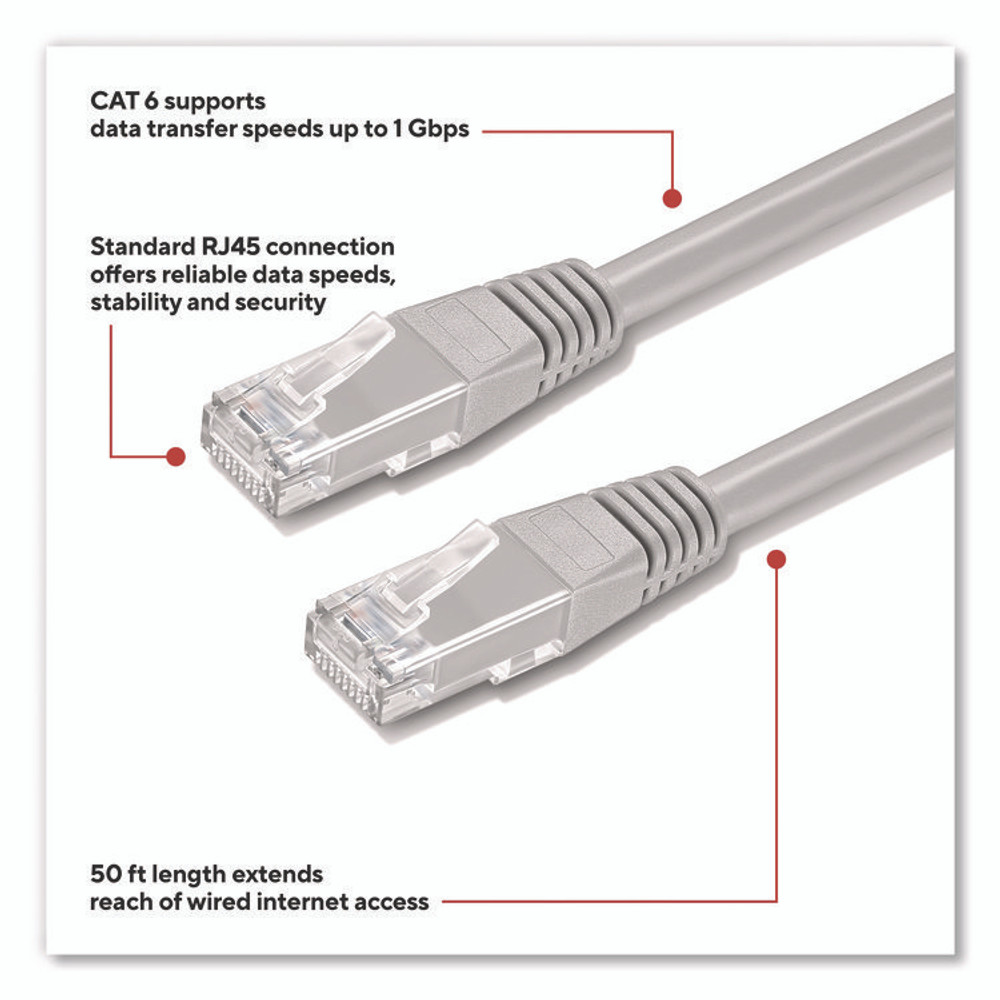 CAT 6 supports data transfer speeds up to 1 Gbps

Standard RJ45 connection offers reliable data speeds, stability and security

50 ft length extends reach of wired internet access