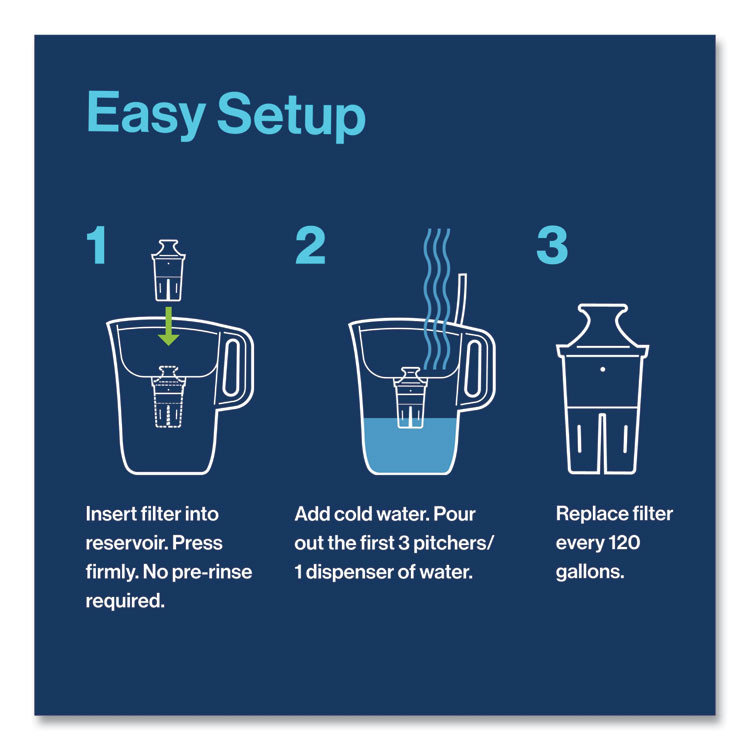 Easy Setup

1

Insert filter into reservoir. Press firmly. No pre-rinse required.

2

Add cold water. Pour out the first 3 pitchers/ 1 dispenser of water.

3

Replace filter every 120 gallons.