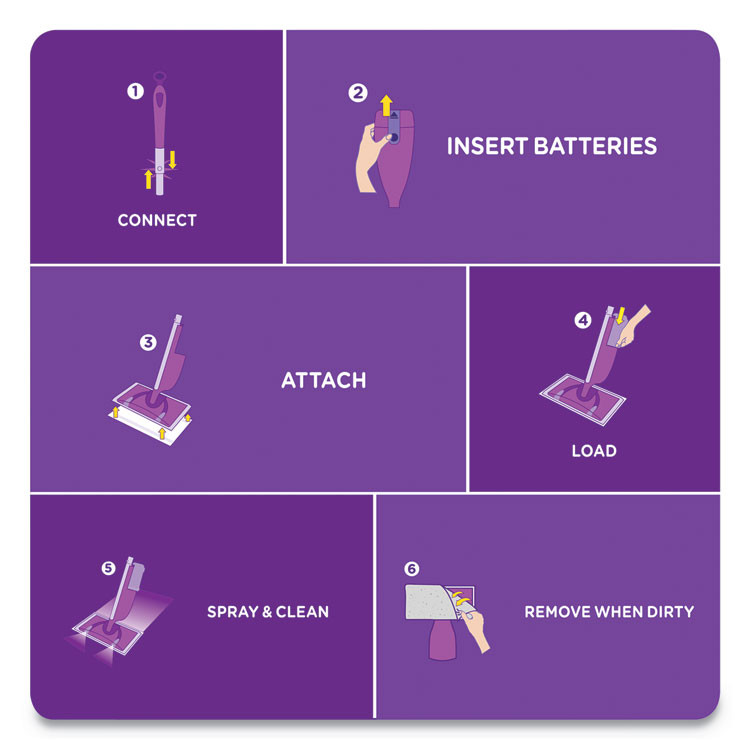 1
CONNECT

2
INSERT BATTERIES

3
ATTACH

4
LOAD

5
SPRAY & CLEAN

6
REMOVE WHEN DIRTY