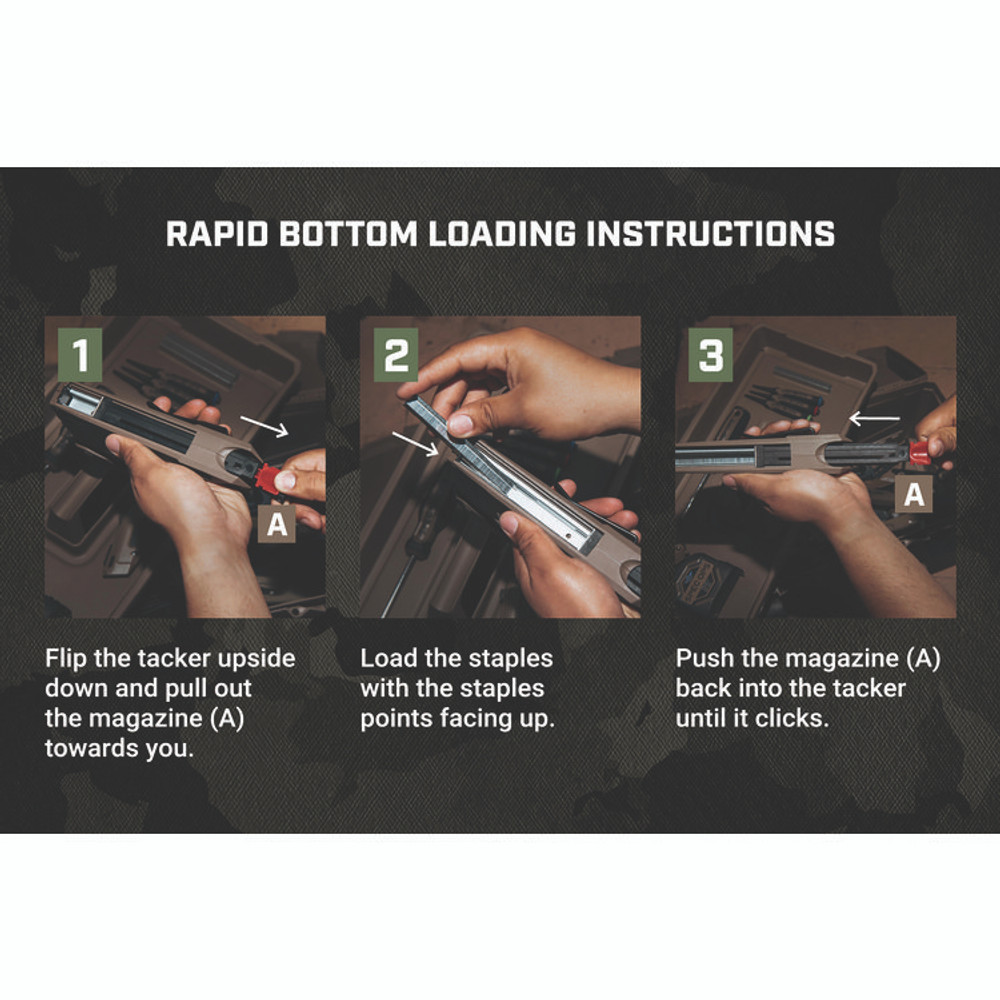 RAPID BOTTOM LOADING INSTRUCTIONS

1

A

Flip the tacker upside down and pull out the magazine (A) towards you.

2

Load the staples with the staples points facing up.

3

A

Push the magazine (A) back into the tacker until it clicks.