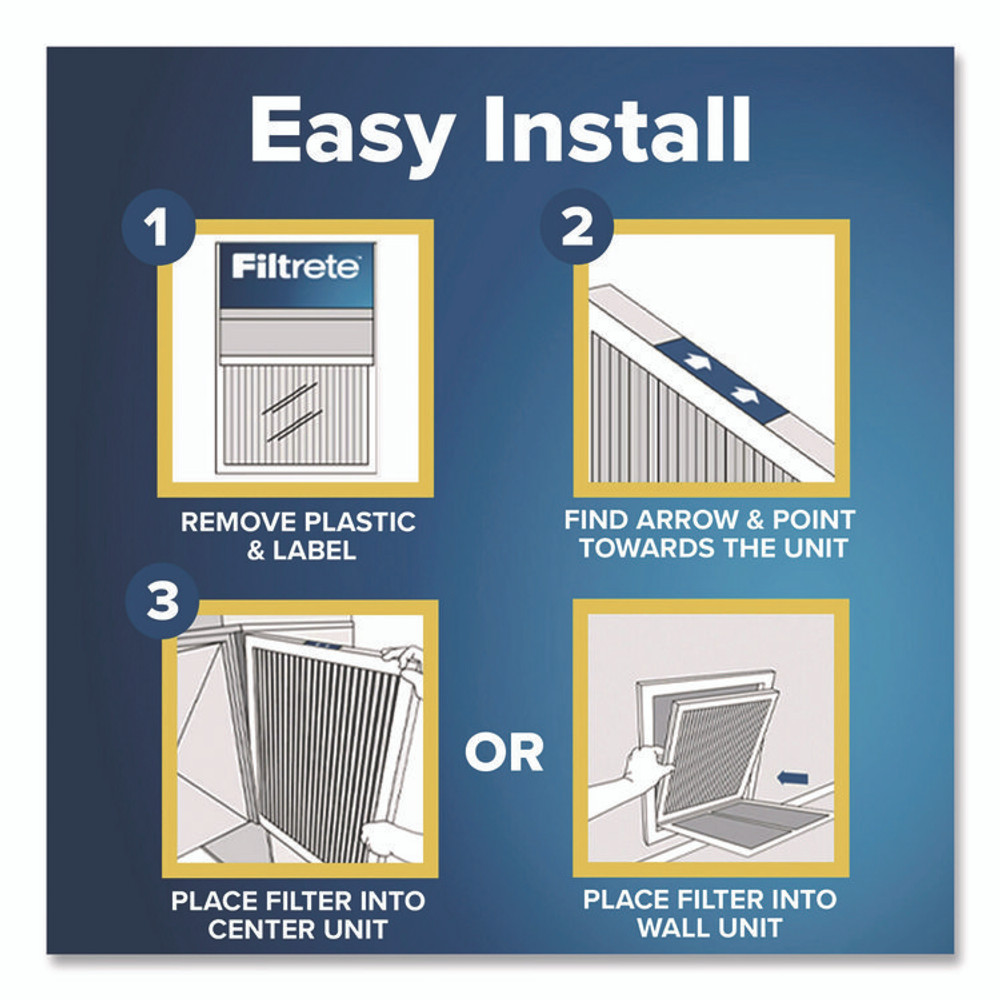 Easy Install

1

Filtrete

REMOVE PLASTIC & LABEL

2

FIND ARROW & POINT TOWARDS THE UNIT

3

PLACE FILTER INTO CENTER UNIT

OR

PLACE FILTER INTO WALL UNIT