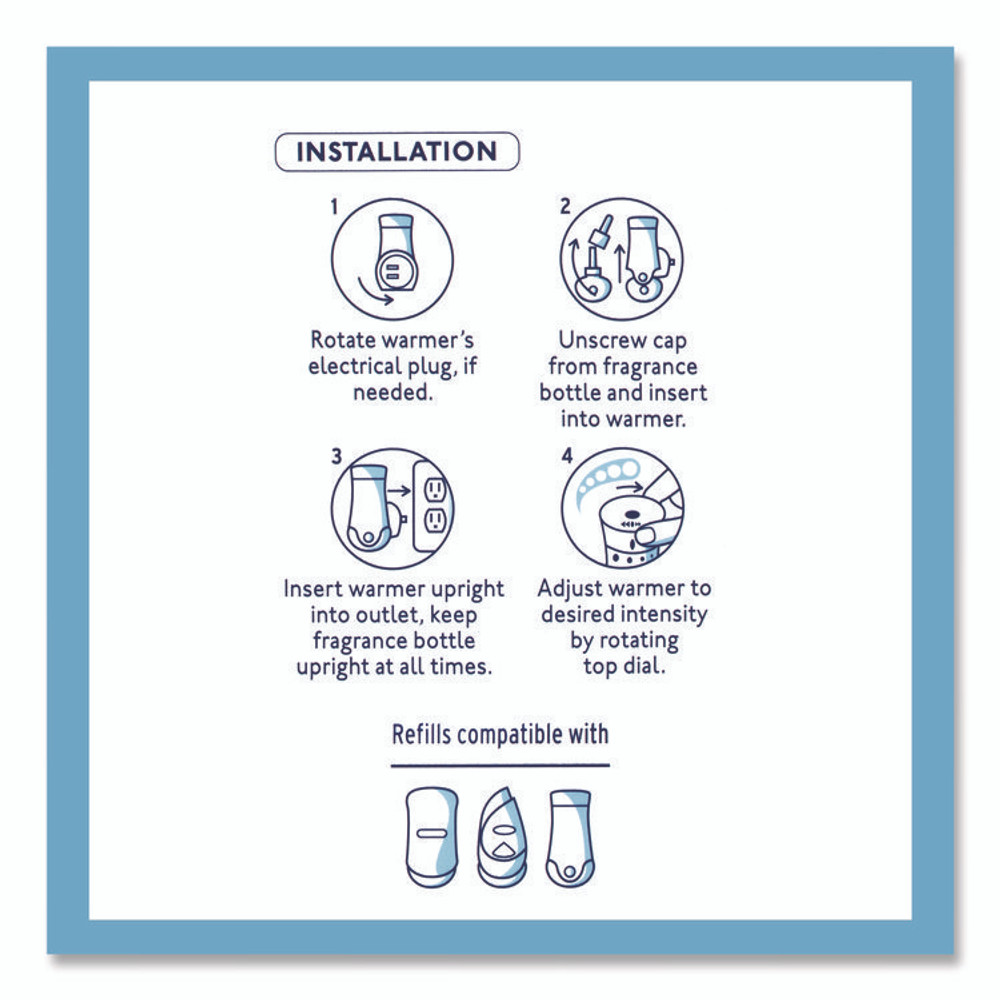 INSTALLATION

1

Rotate warmer's electrical plug, if needed.

2

Unscrew cap from fragrance bottle and insert into warmer.

3

Insert warmer upright into outlet, keep fragrance bottle upright at all times.

4

Adjust warmer to desired intensity by rotating top dial.

Refills compatible with