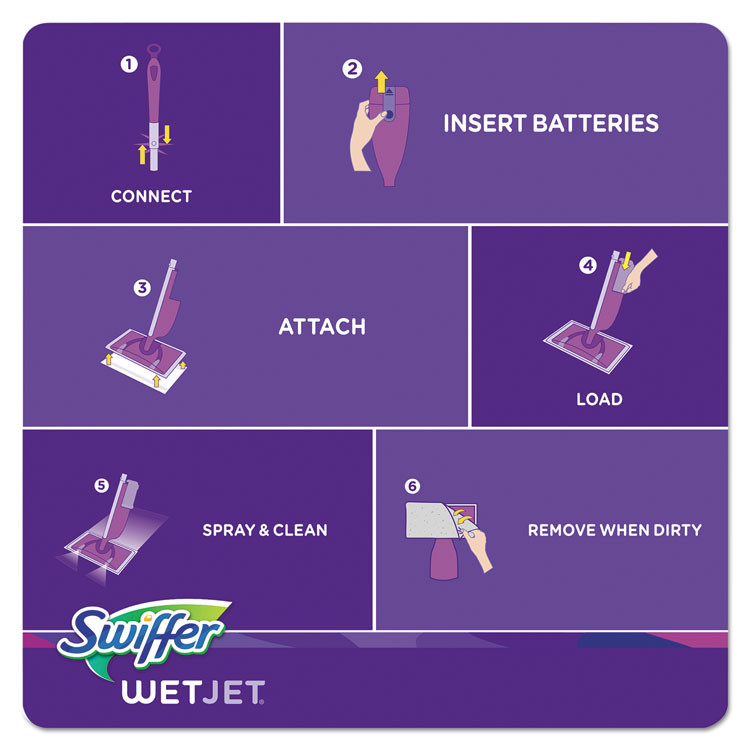 1
CONNECT

2
INSERT BATTERIES

3
ATTACH

4
LOAD

5
SPRAY & CLEAN

6
REMOVE WHEN DIRTY

Swiffer
WETJET