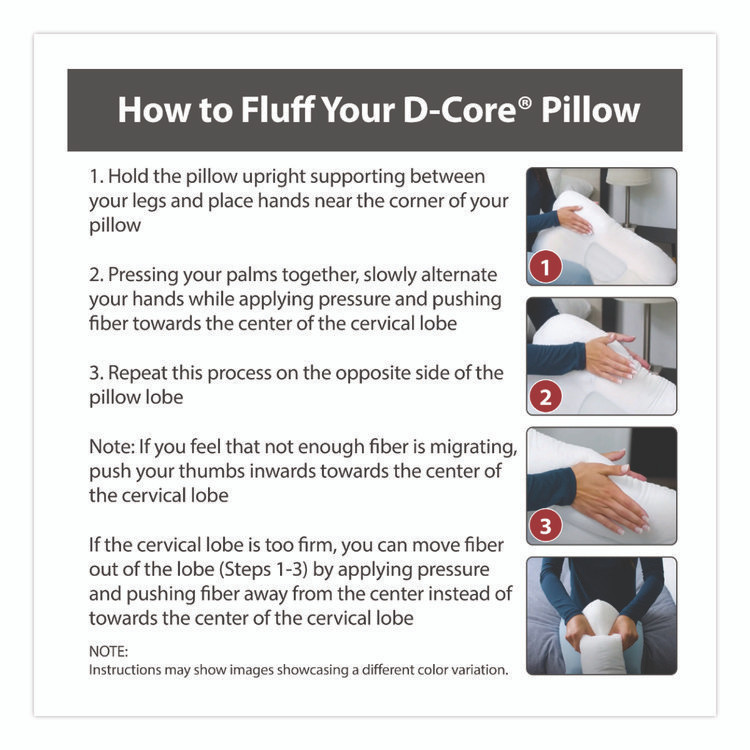 How to Fluff Your D-Core® Pillow

1. Hold the pillow upright supporting between your legs and place hands near the corner of your pillow

2. Pressing your palms together, slowly alternate your hands while applying pressure and pushing fiber towards the center of the cervical lobe

3. Repeat this process on the opposite side of the pillow lobe

Note: If you feel that not enough fiber is migrating, push your thumbs inwards towards the center of the cervical lobe

If the cervical lobe is too firm, you can move fiber out of the lobe (Steps 1-3) by applying pressure and pushing fiber away from the center instead of towards the center of the cervical lobe

NOTE:
Instructions may show images showcasing a different color variation.

1

2

3