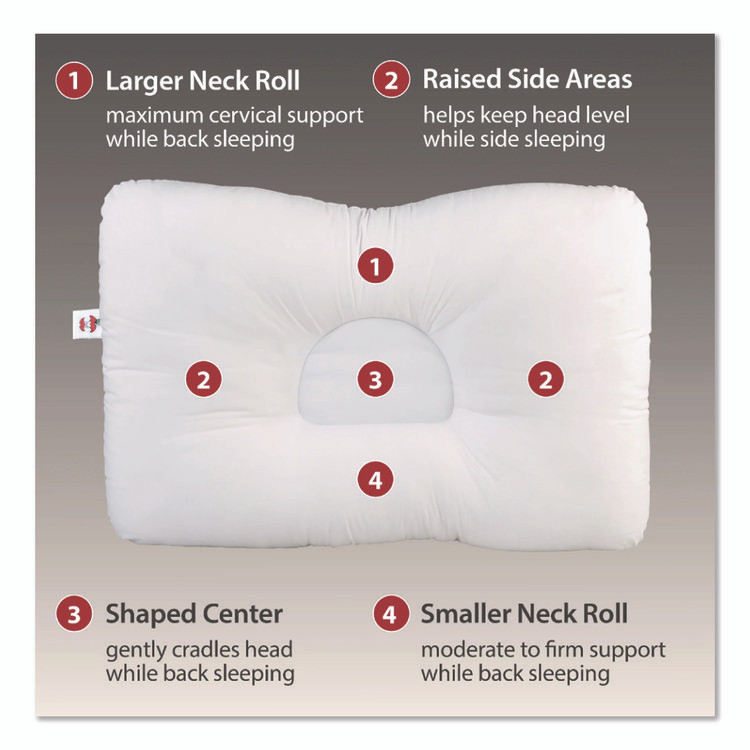 1 Larger Neck Roll
maximum cervical support while back sleeping

2 Raised Side Areas
helps keep head level while side sleeping

1

2

3

2

4

3 Shaped Center
gently cradles head while back sleeping

4 Smaller Neck Roll
moderate to firm support while back sleeping