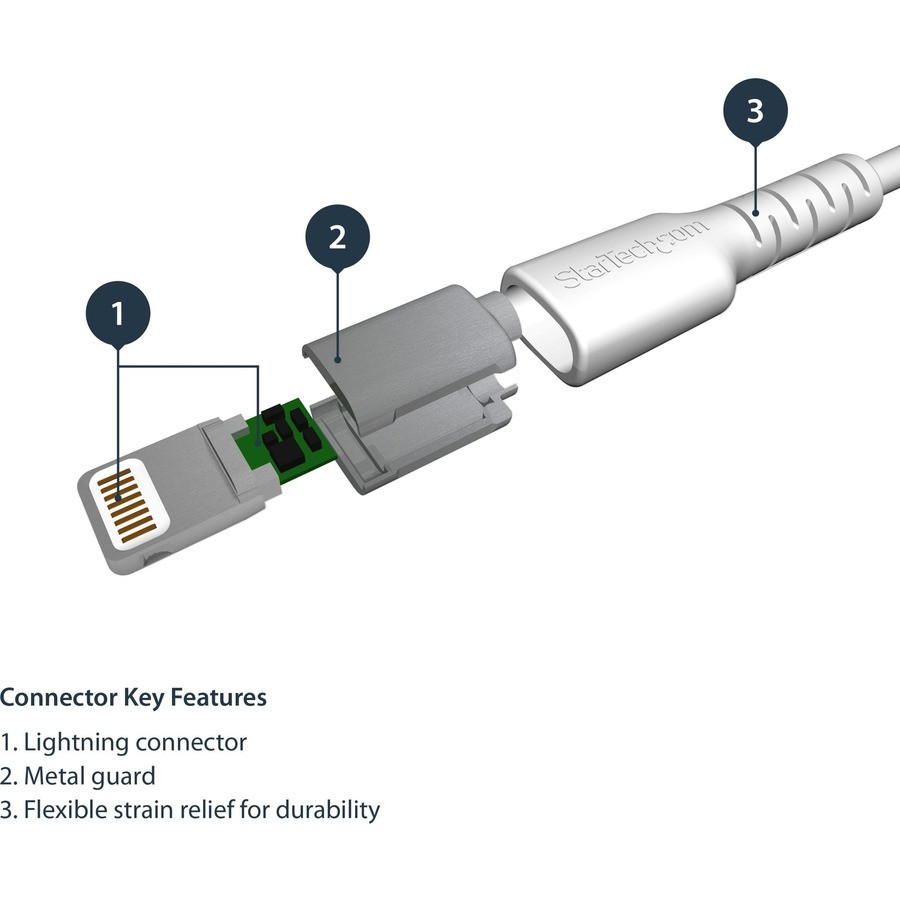 3

2

1

StarTech.com

Connector Key Features

1. Lightning connector
2. Metal guard
3. Flexible strain relief for durability