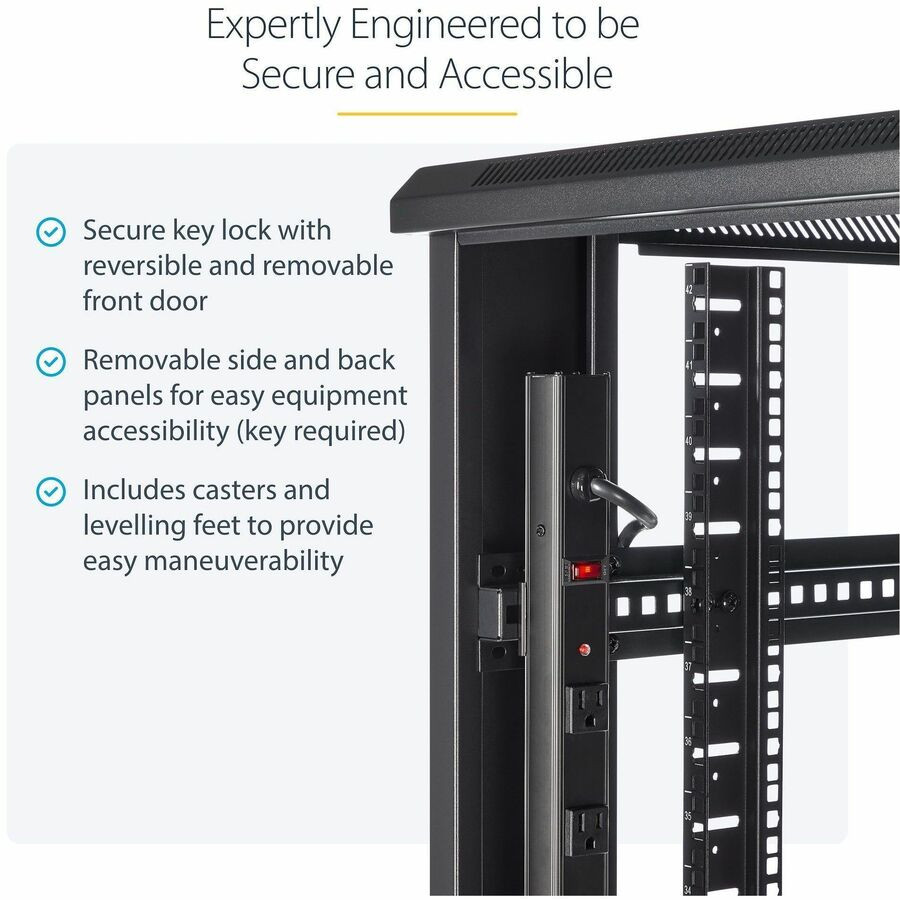 Expertly Engineered to be Secure and Accessible

Secure key lock with reversible and removable front door

Removable side and back panels for easy equipment accessibility (key required)

Includes casters and levelling feet to provide easy maneuverability

42

41

40

39

38

37

36

35

34