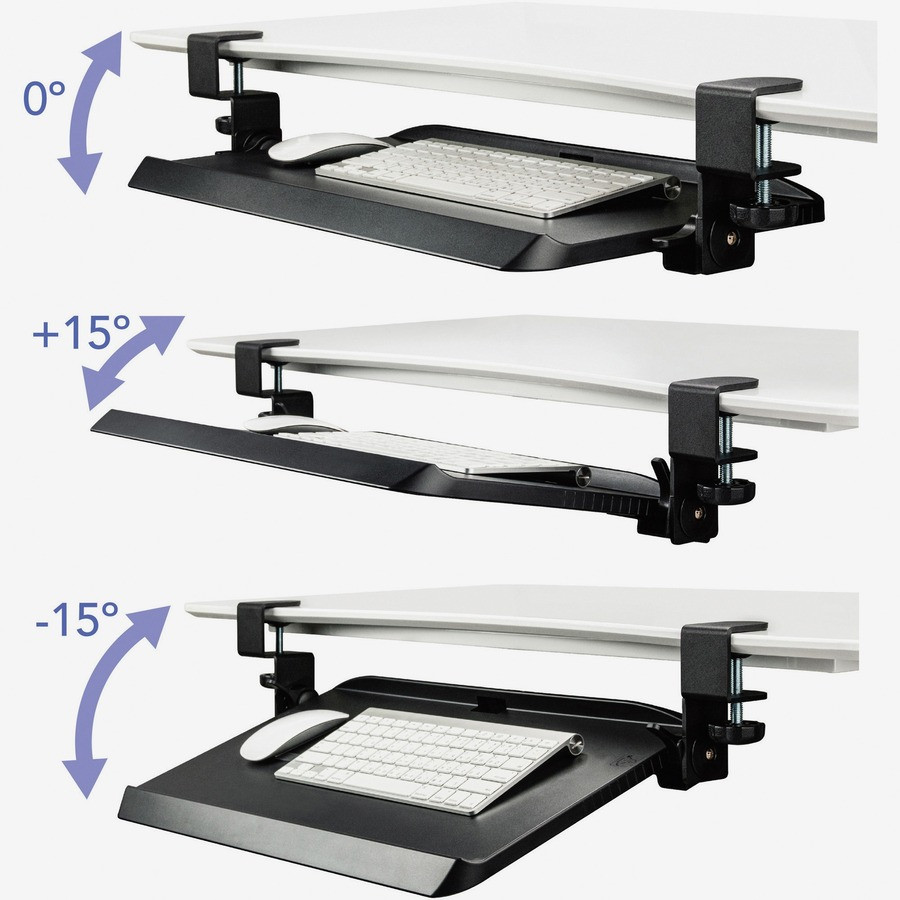 0°

+15°

-15°