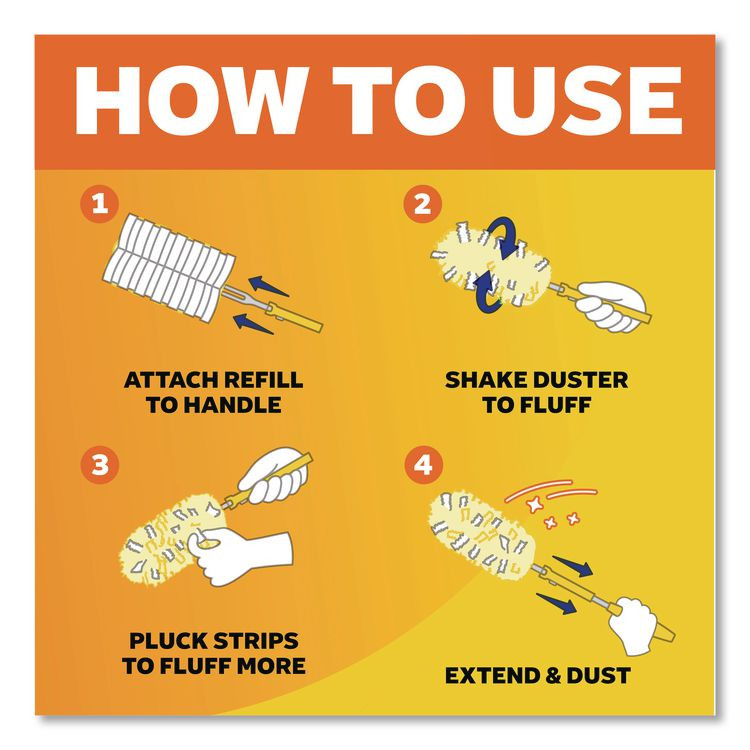 HOW TO USE

1

ATTACH REFILL TO HANDLE

2

SHAKE DUSTER TO FLUFF

3

PLUCK STRIPS TO FLUFF MORE

4

EXTEND & DUST