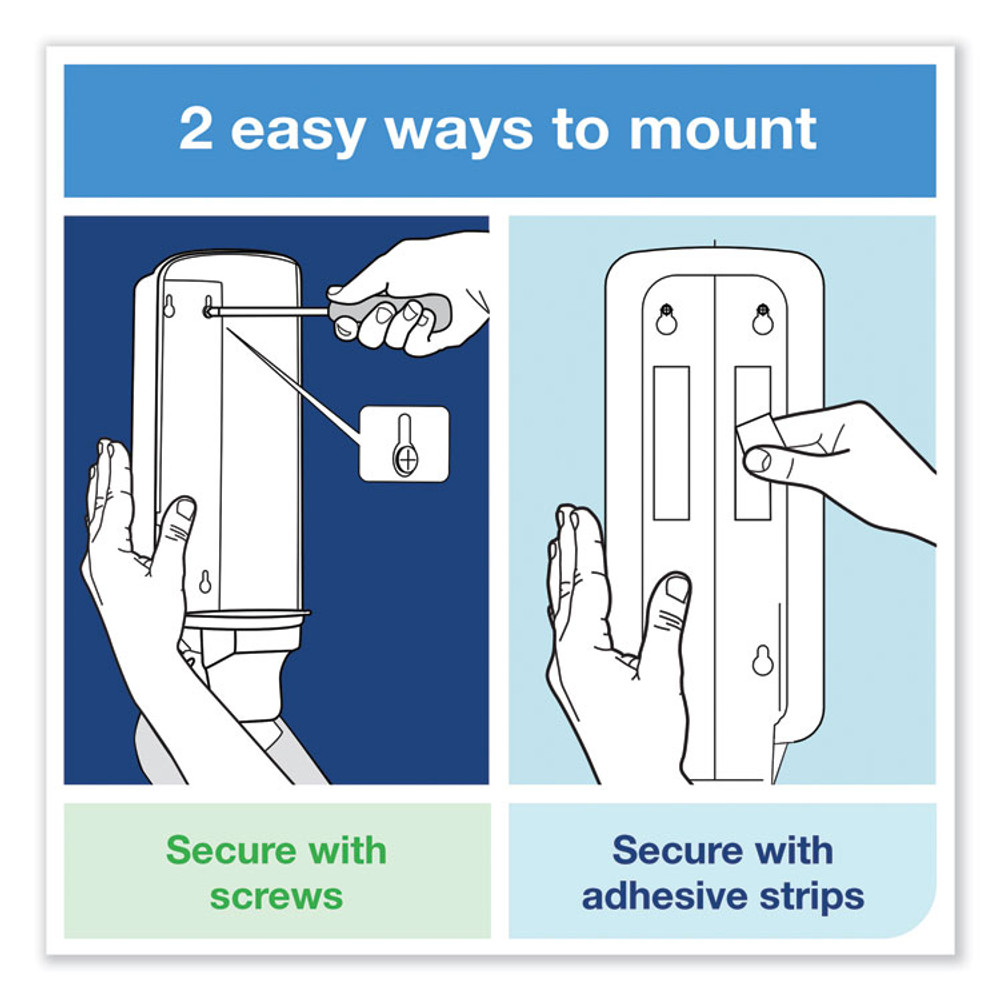 2 easy ways to mount

Secure with screws

Secure with adhesive strips