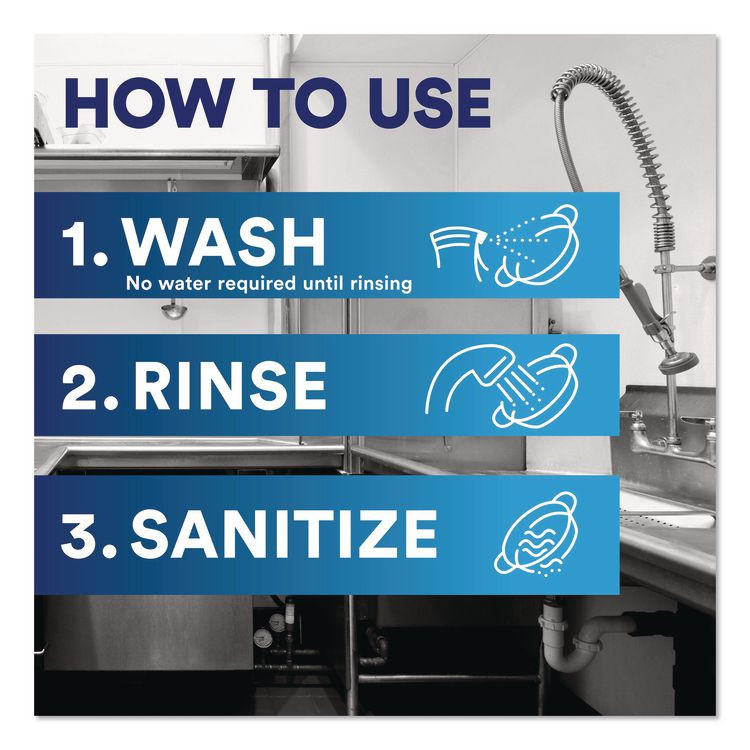 HOW TO USE

1. WASH
No water required until rinsing

2. RINSE

3. SANITIZE