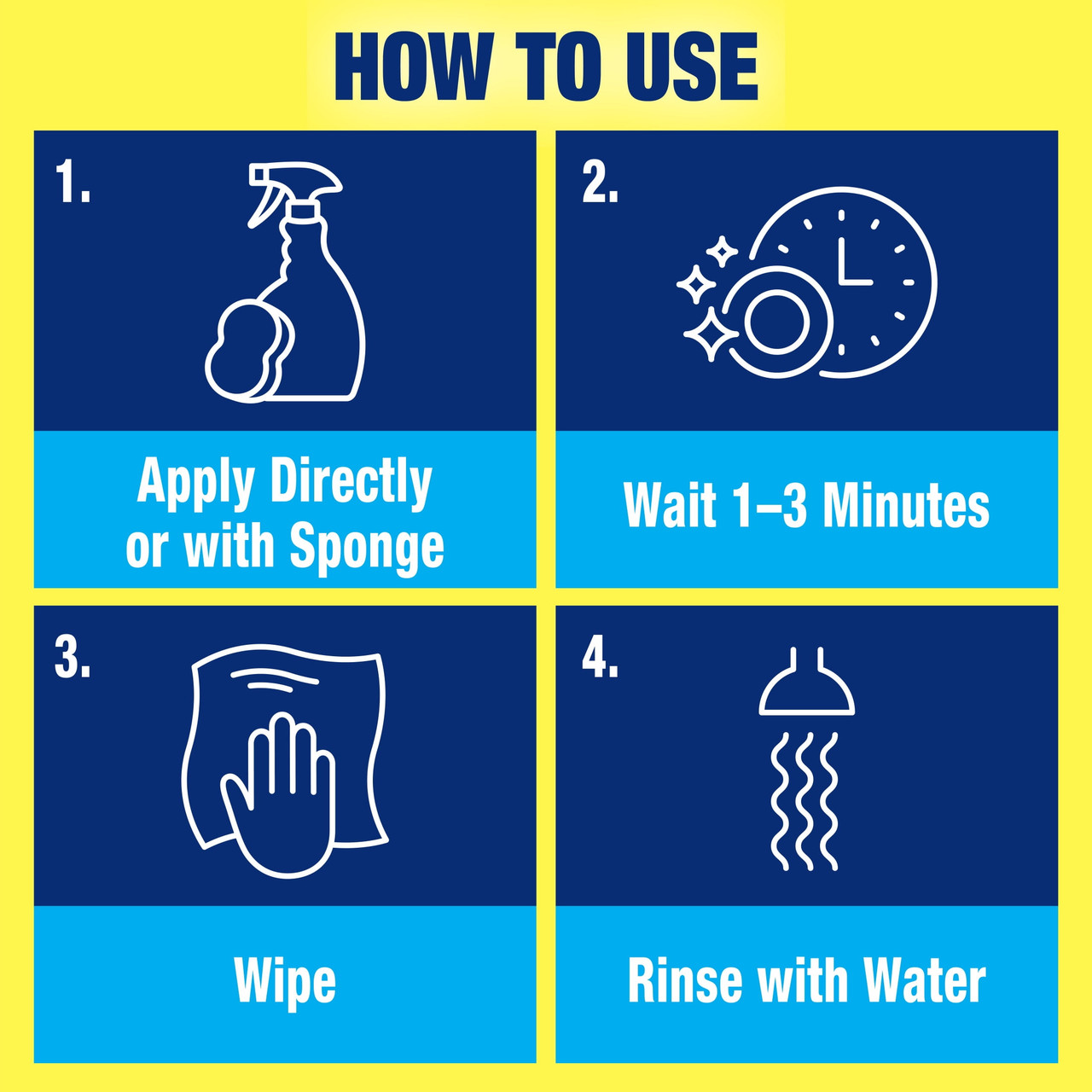 HOW TO USE

1.

Apply Directly or with Sponge

2.

Wait 1–3 Minutes

3.

Wipe

4.

Rinse with Water