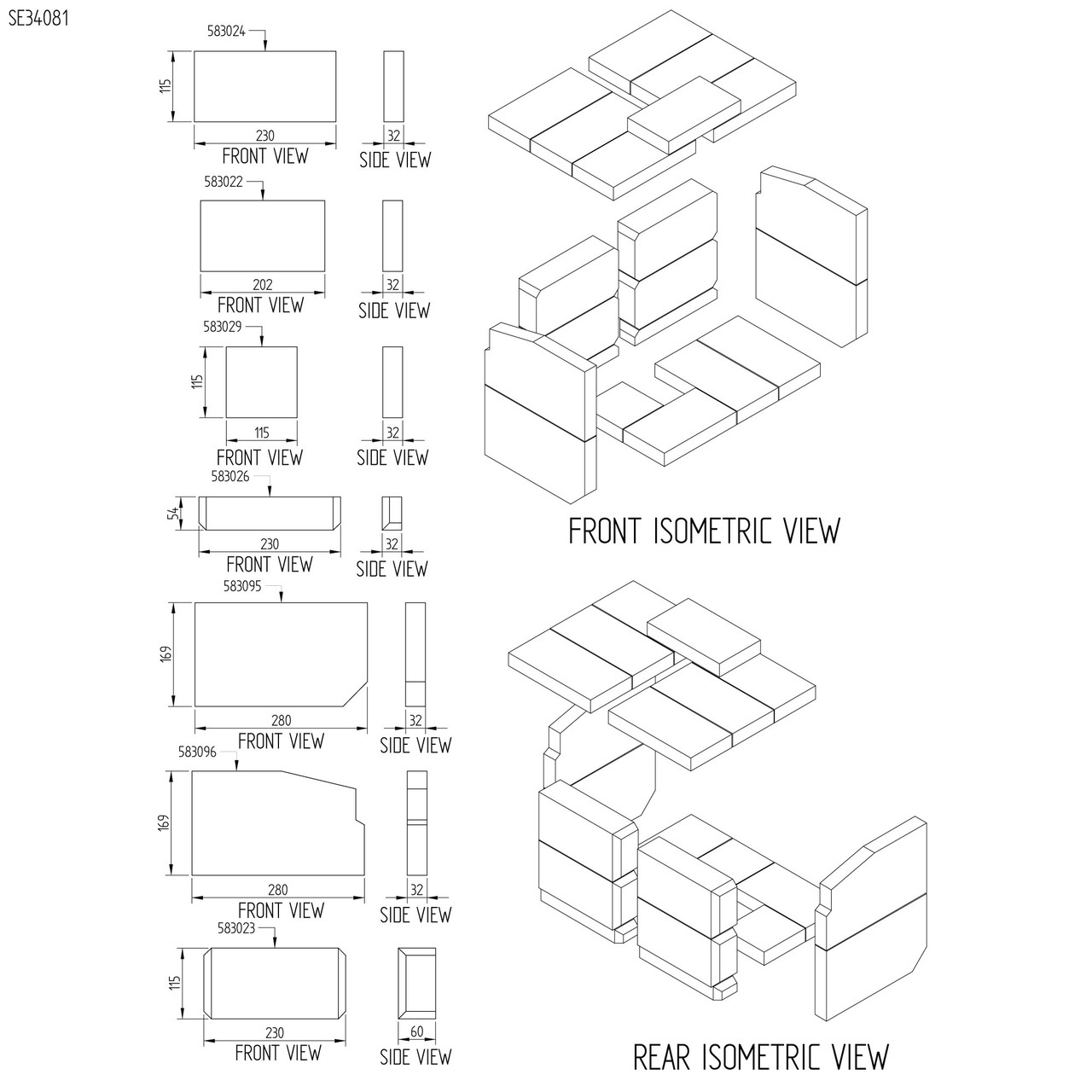 SE34081

583024
115
230
FRONT VIEW
32
SIDE VIEW

583022
202
FRONT VIEW
32
SIDE VIEW

583029
115
115
FRONT VIEW
32
SIDE VIEW

583026
54
230
FRONT VIEW
32
SIDE VIEW

583095
169
280
FRONT VIEW
32
SIDE VIEW

583096
169
280
FRONT VIEW
32
SIDE VIEW

583023
115
230
FRONT VIEW
60
SIDE VIEW

FRONT ISOMETRIC VIEW

REAR ISOMETRIC VIEW