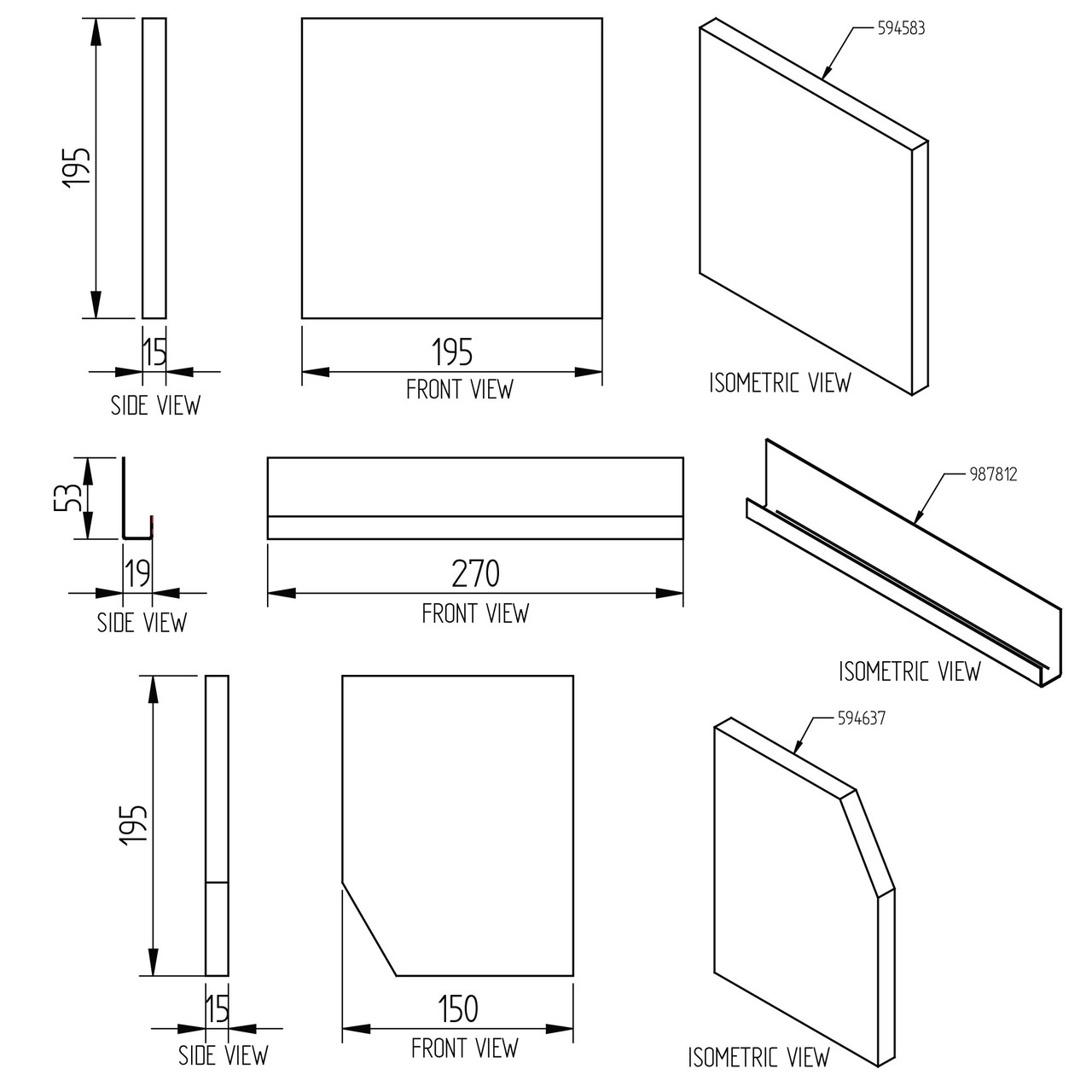 195

15

SIDE VIEW

195

FRONT VIEW

594583

ISOMETRIC VIEW

53

19

SIDE VIEW

270

FRONT VIEW

987812

ISOMETRIC VIEW

195

15

SIDE VIEW

150

FRONT VIEW

594637

ISOMETRIC VIEW