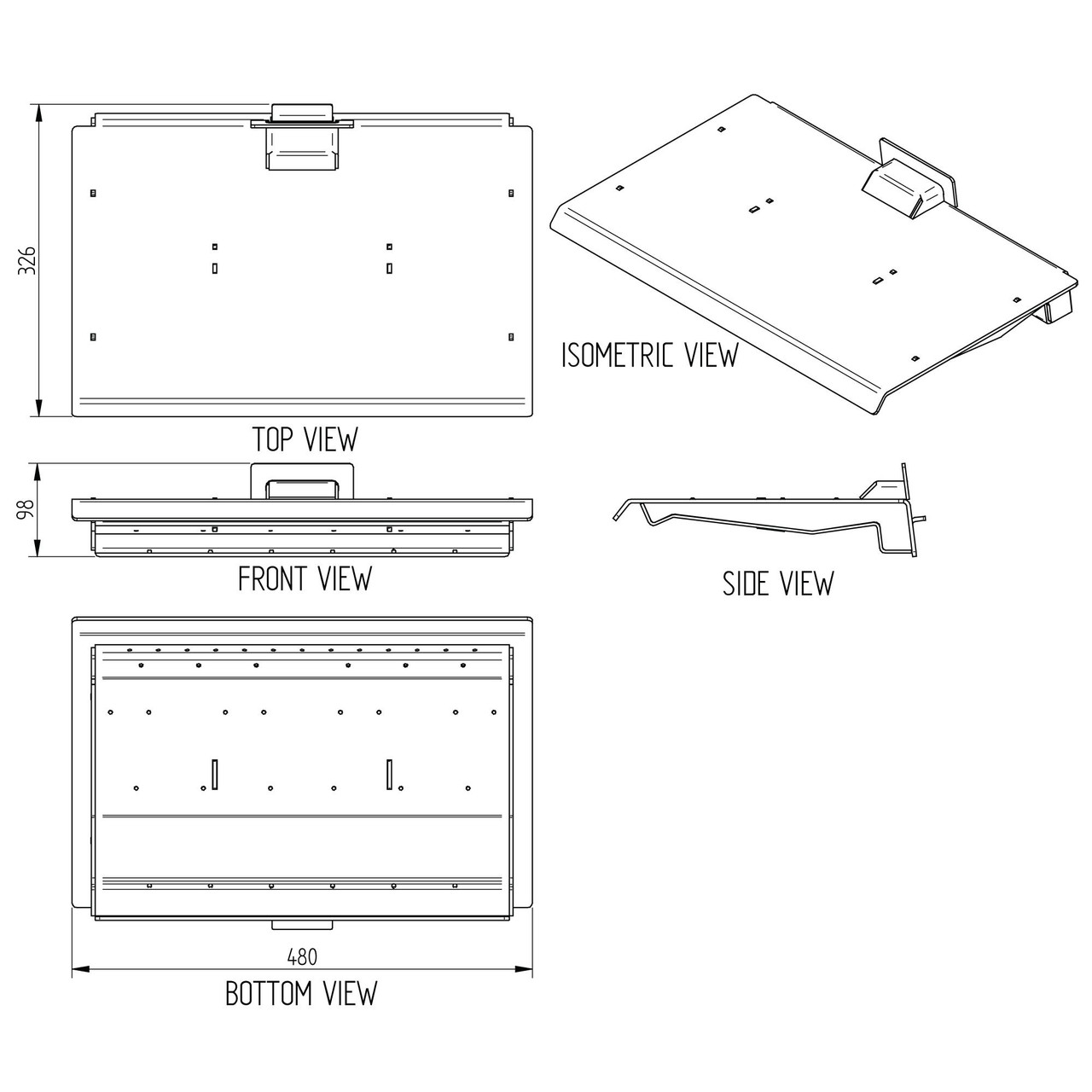 326

TOP VIEW

ISOMETRIC VIEW

98

FRONT VIEW

SIDE VIEW

480

BOTTOM VIEW