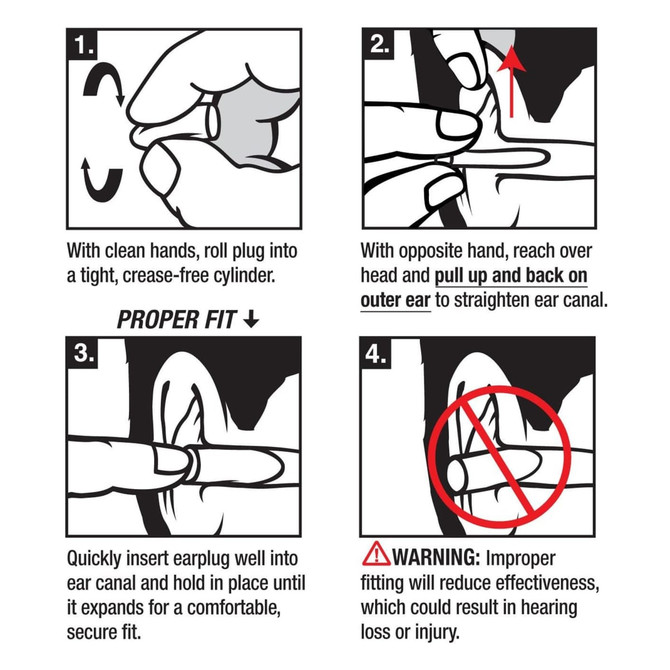 1.

With clean hands, roll plug into a tight, crease-free cylinder.

2.

With opposite hand, reach over head and pull up and back on outer ear to straighten ear canal.

PROPER FIT ↓

3.

Quickly insert earplug well into ear canal and hold in place until it expands for a comfortable, secure fit.

4.

WARNING: Improper fitting will reduce effectiveness, which could result in hearing loss or injury.