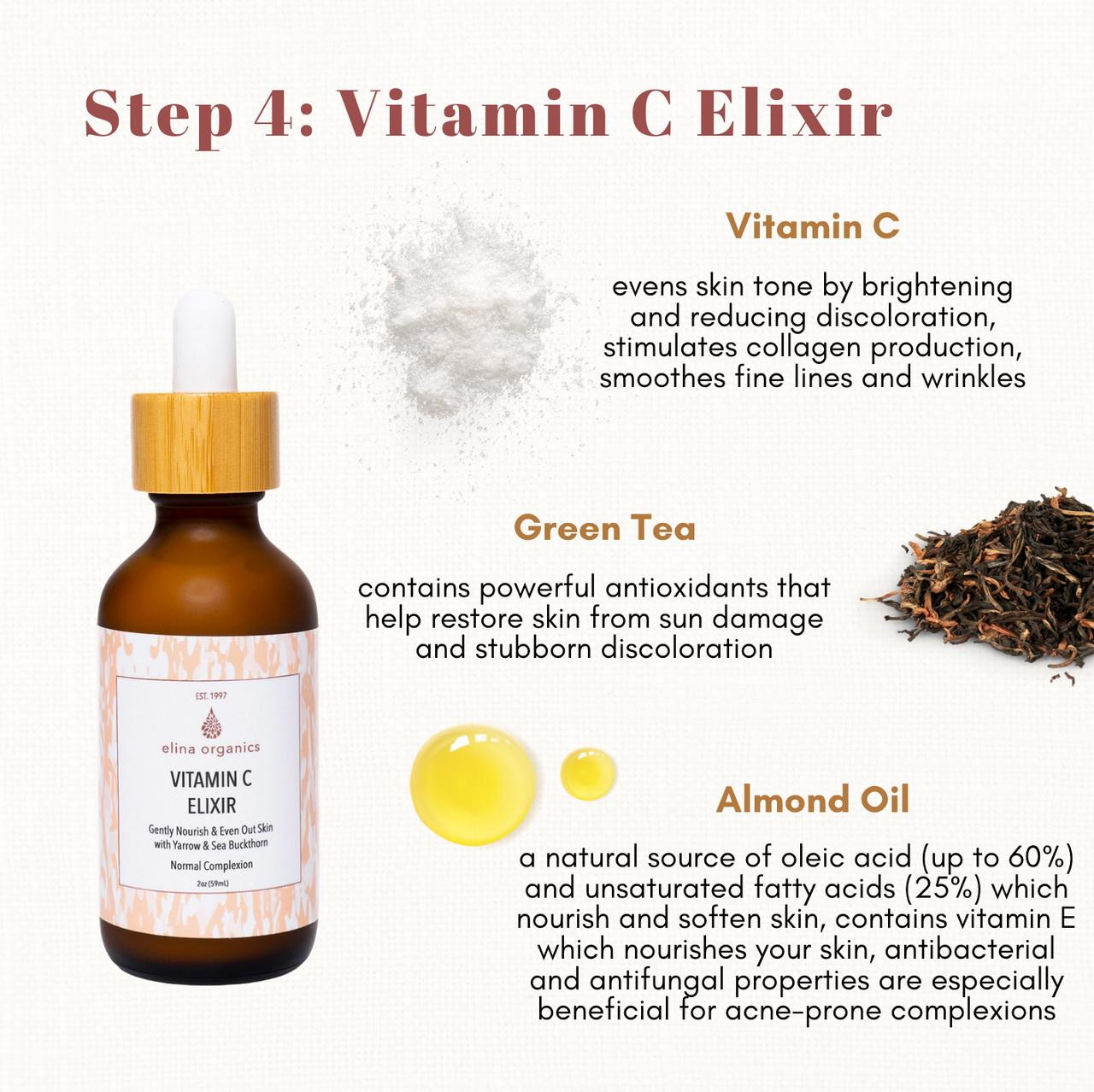 Step 4: Vitamin C Elixir

Vitamin C

evens skin tone by brightening and reducing discoloration, stimulates collagen production, smoothes fine lines and wrinkles

Green Tea

contains powerful antioxidants that help restore skin from sun damage and stubborn discoloration

Almond Oil

a natural source of oleic acid (up to 60%) and unsaturated fatty acids (25%) which nourish and soften skin, contains vitamin E which nourishes your skin, antibacterial and antifungal properties are especially beneficial for acne-prone complexions

EST. 1997
elina organics
VITAMIN C
ELIXIR
Gently Nourish & Even Out Skin with Yarrow & Sea Buckthorn
Normal Complexion
2oz (59mL)