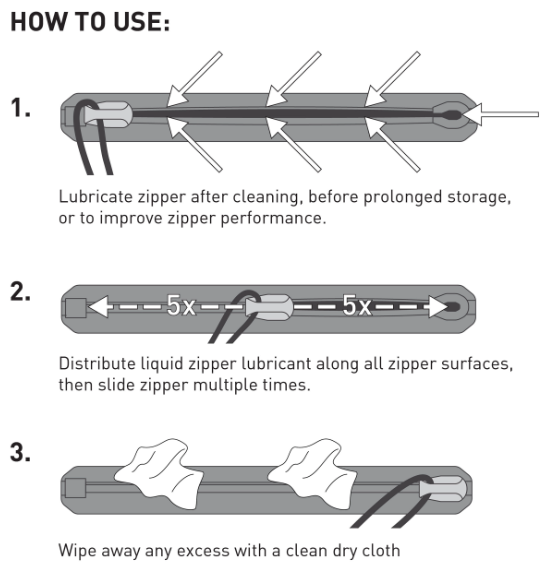 HOW TO USE:

1.

Lubricate zipper after cleaning, before prolonged storage, or to improve zipper performance.

2.

5x

5x

Distribute liquid zipper lubricant along all zipper surfaces, then slide zipper multiple times.

3.

Wipe away any excess with a clean dry cloth