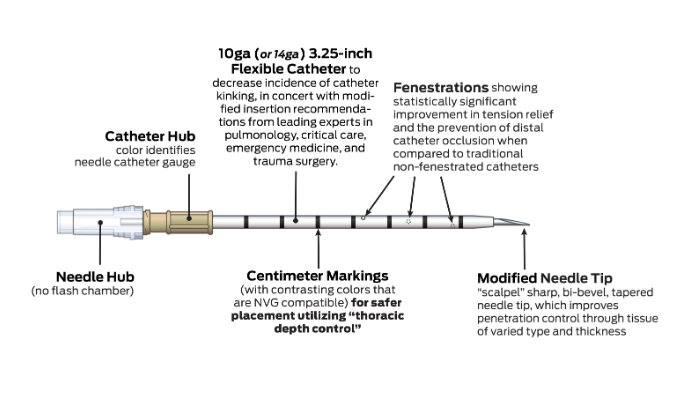 10ga (or 14ga) 3.25-inch Flexible Catheter to decrease incidence of catheter kinking, in concert with modified insertion recommendations from leading experts in pulmonology, critical care, emergency medicine, and trauma surgery.

Fenestrations showing statistically significant improvement in tension relief and the prevention of distal catheter occlusion when compared to traditional non-fenestrated catheters

Catheter Hub
color identifies needle catheter gauge

Needle Hub
(no flash chamber)

Centimeter Markings
(with contrasting colors that are NVG compatible) for safer placement utilizing "thoracic depth control"

Modified Needle Tip
"scalpel" sharp, bi-bevel, tapered needle tip, which improves penetration control through tissue of varied type and thickness