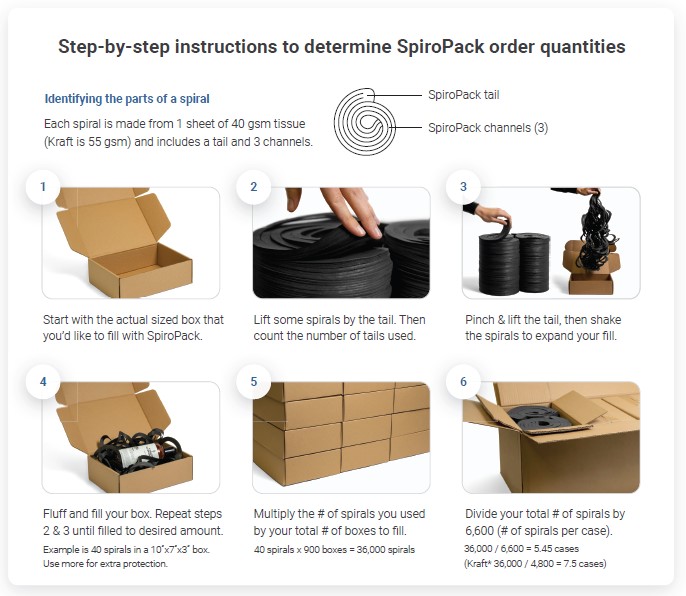 Step-by-step instructions to determine SpiroPack order quantities

Identifying the parts of a spiral

Each spiral is made from 1 sheet of 40 gsm tissue (Kraft is 55 gsm) and includes a tail and 3 channels.

SpiroPack tail

SpiroPack channels (3)

1

Start with the actual sized box that you'd like to fill with SpiroPack.

2

Lift some spirals by the tail. Then count the number of tails used.

3

Pinch & lift the tail, then shake the spirals to expand your fill.

4

Fluff and fill your box. Repeat steps 2 & 3 until filled to desired amount.

Example is 40 spirals in a 10"x7"x3" box. Use more for extra protection.

5

Multiply the # of spirals you used by your total # of boxes to fill.

40 spirals x 900 boxes = 36,000 spirals

6

Divide your total # of spirals by 6,600 (# of spirals per case).

36,000 / 6,600 = 5.45 cases

(Kraft* 36,000 / 4,800 = 7.5 cases)