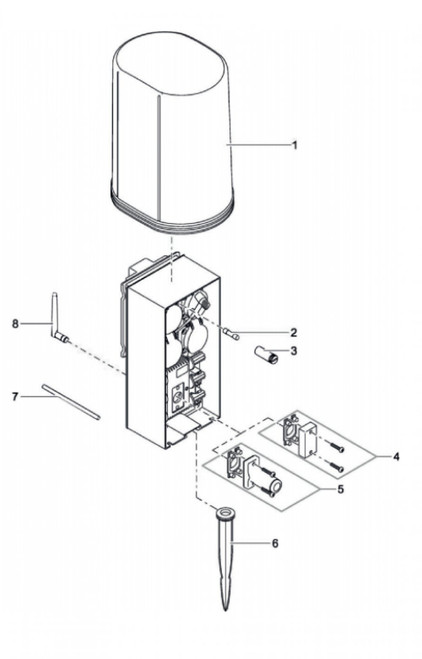 1
8
2
3
7
4
5
6