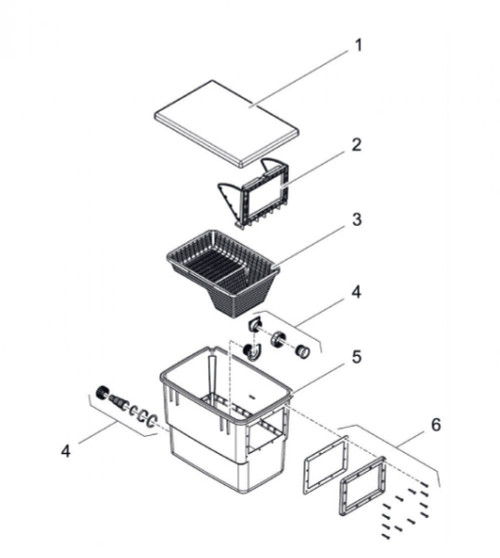 1
2
3
4
5
4
6