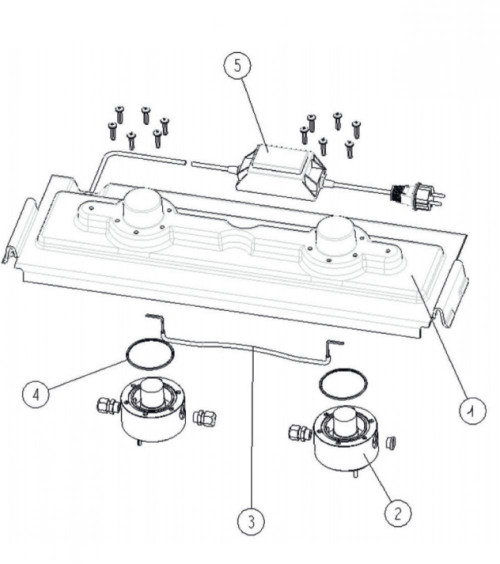 5

4

1

3

2