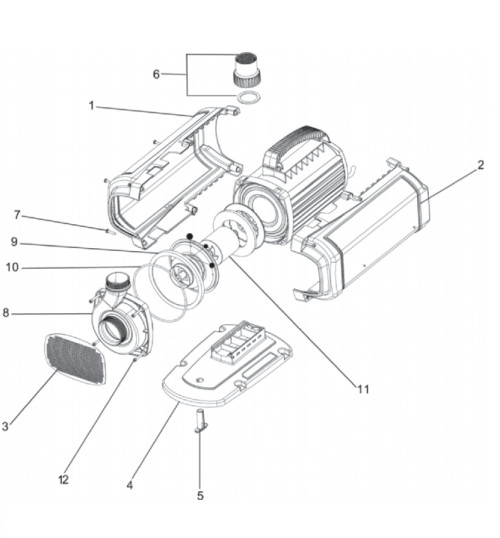 6
1
2
7
9
10
8
11
3
12
4
5