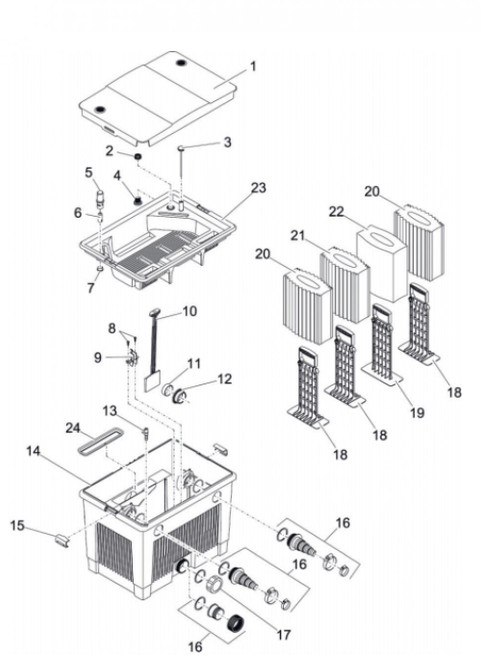 1
2
3
5
4
23
6
7
20
22
21
20
10
8
9
11
12
18
19
18
18
13
24
14
15
16
16
17
16