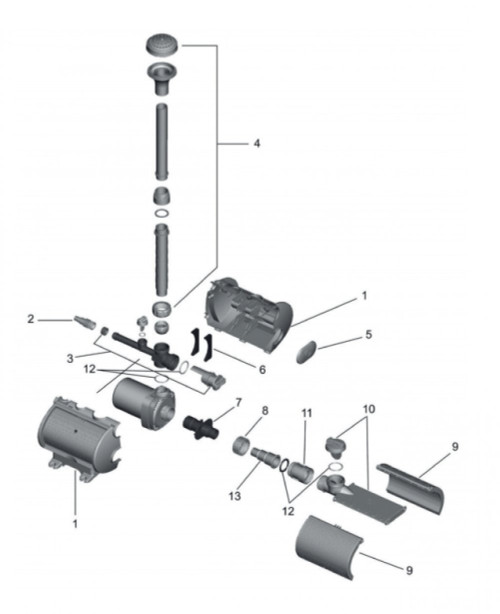 4
1
2
5
3
6
12
7
8
11
10
9
13
12
1
9