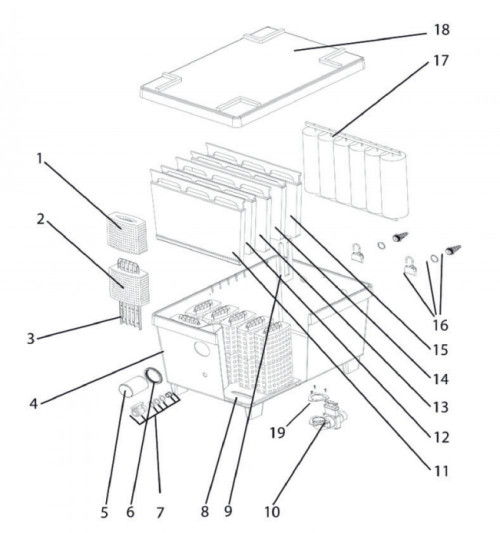 18
17
1
2
3
4
16
15
14
13
12
11
19
5
6
7
8
9
10