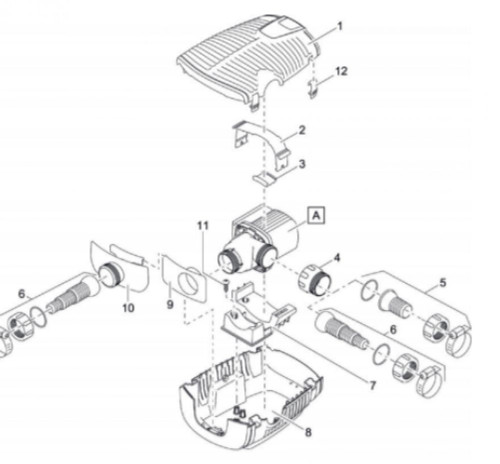 1
12
2
3
A
11
4
5
6
10
9
6
7
8