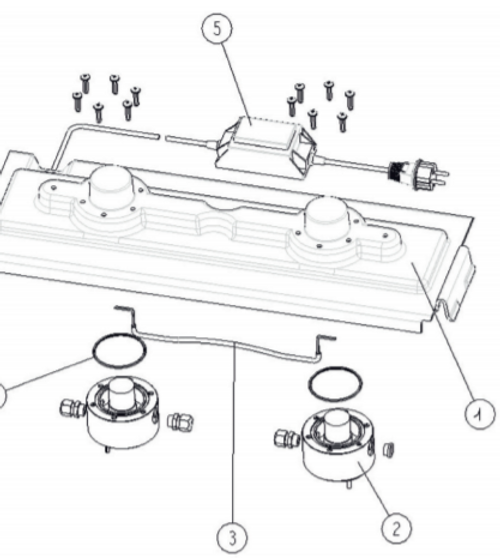 5
1
3
2