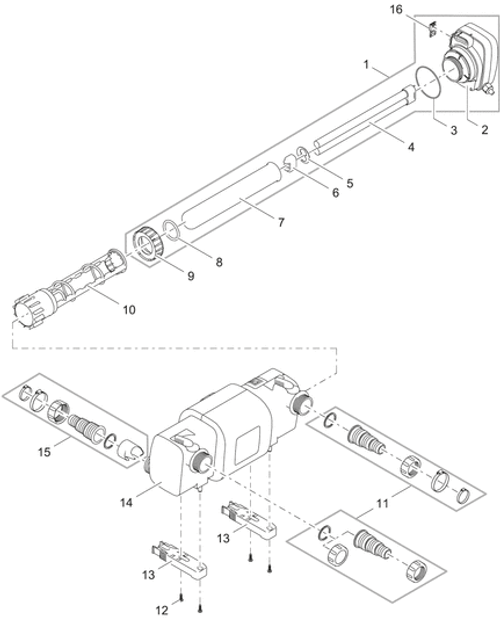 16
1
3
2
4
5
6
7
8
9
10
15
14
11
13
13
12