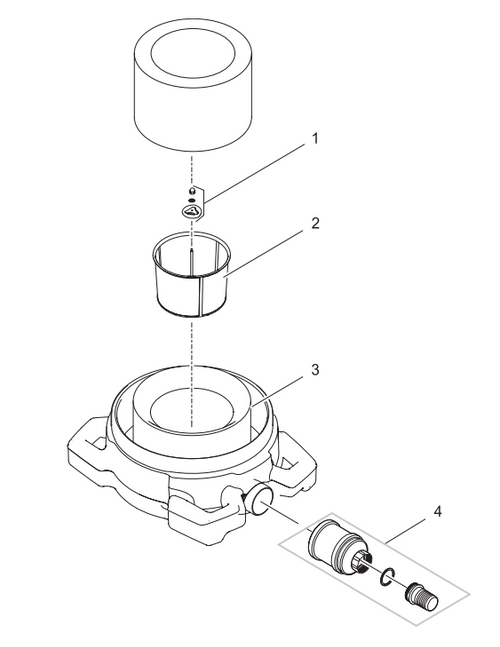 1
2
3
4