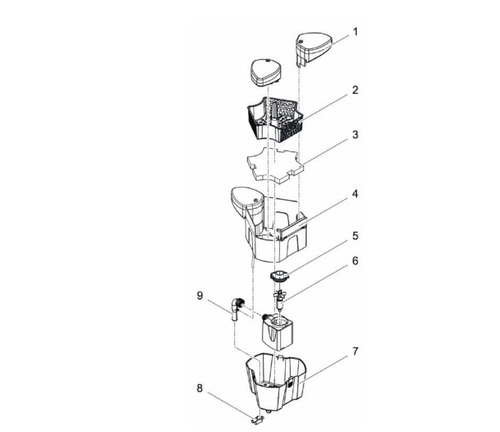 1
2
3
4
5
6
9
7
8