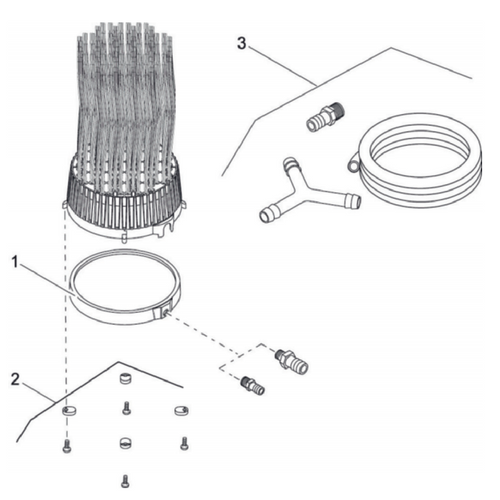 3

1

2