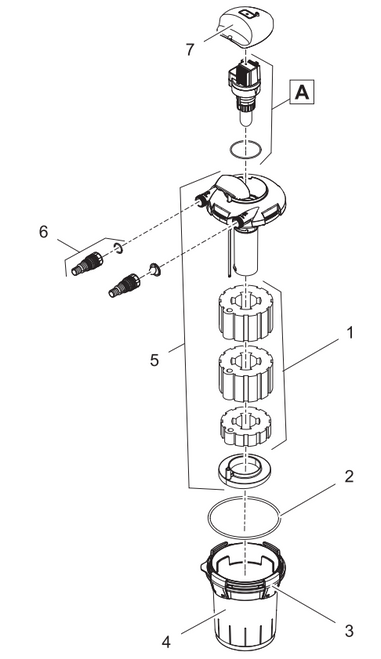 7
A
6
5
1
2
3
4