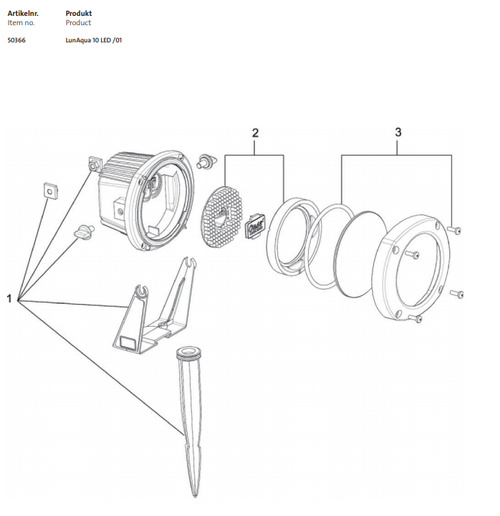 | Artikelnr. | Produkt |
|---|---|
| Item no. | Product |
| 50366 | LunAqua 10 LED /01 |

2

3

1