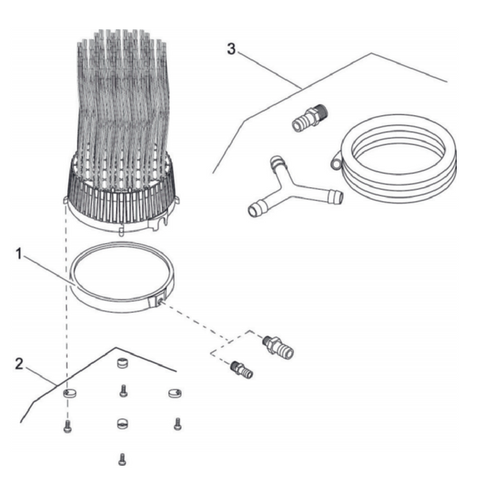 3
1
2