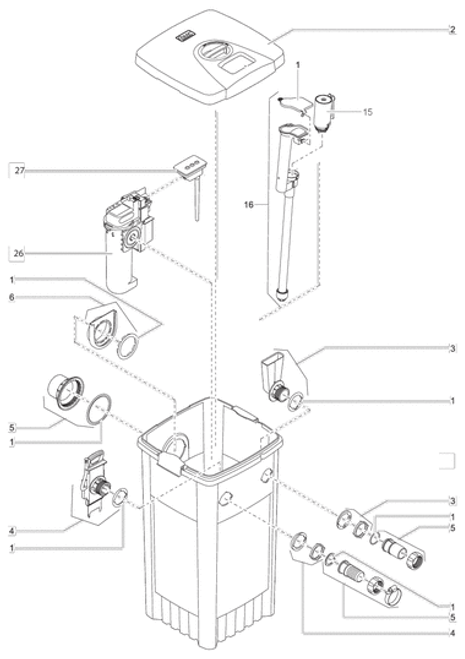 2
1
15
27
16
26
1
6
3
1
5
1
4
1
3
1
5
1
5
4